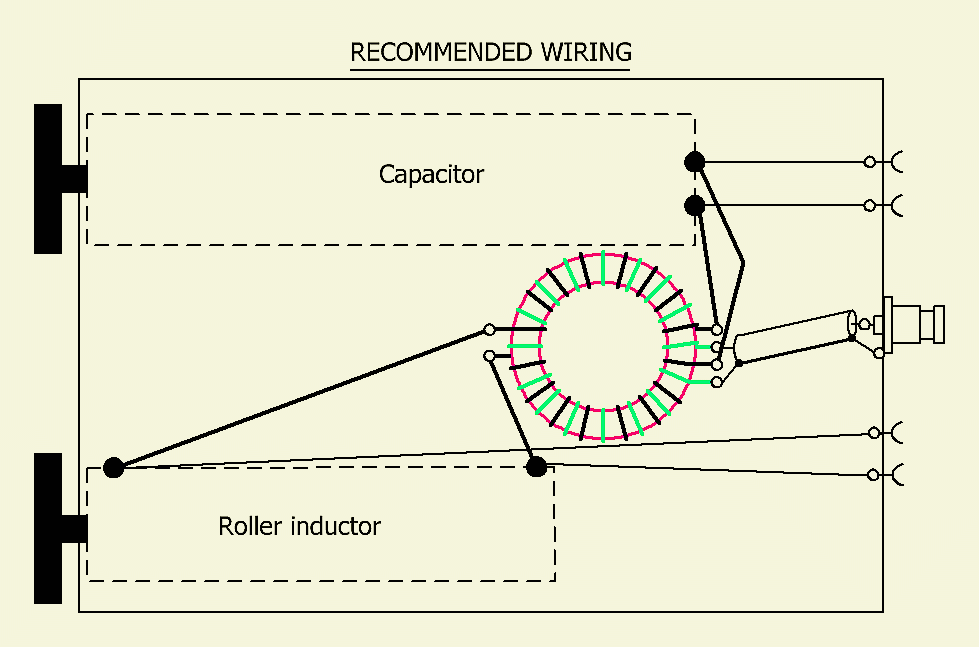 RECOMMENDED WIRING

Capacitor

Roller inductor